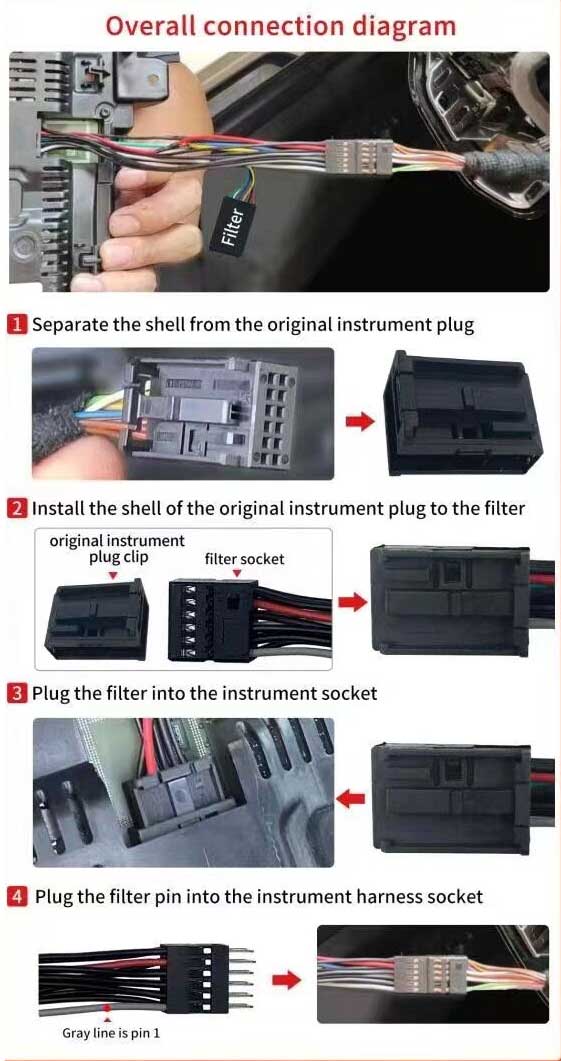 Overall connection diagram

Filter

1 Separate the shell from the original instrument plug

2 Install the shell of the original instrument plug to the filter

original instrument plug clip

filter socket

3 Plug the filter into the instrument socket

4 Plug the filter pin into the instrument harness socket

Gray line is pin 1